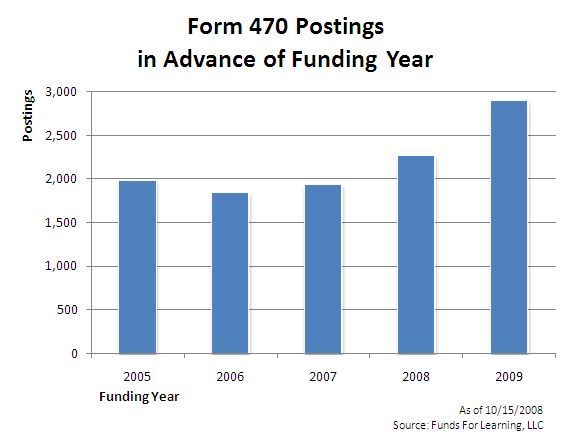 Form 470 Postings
in Advance of Funding Year

Postings

3,000
2,500
2,000
1,500
1,000
500
0

2005
2006
2007
2008
2009

Funding Year

As of 10/15/2008
Source: Funds For Learning, LLC